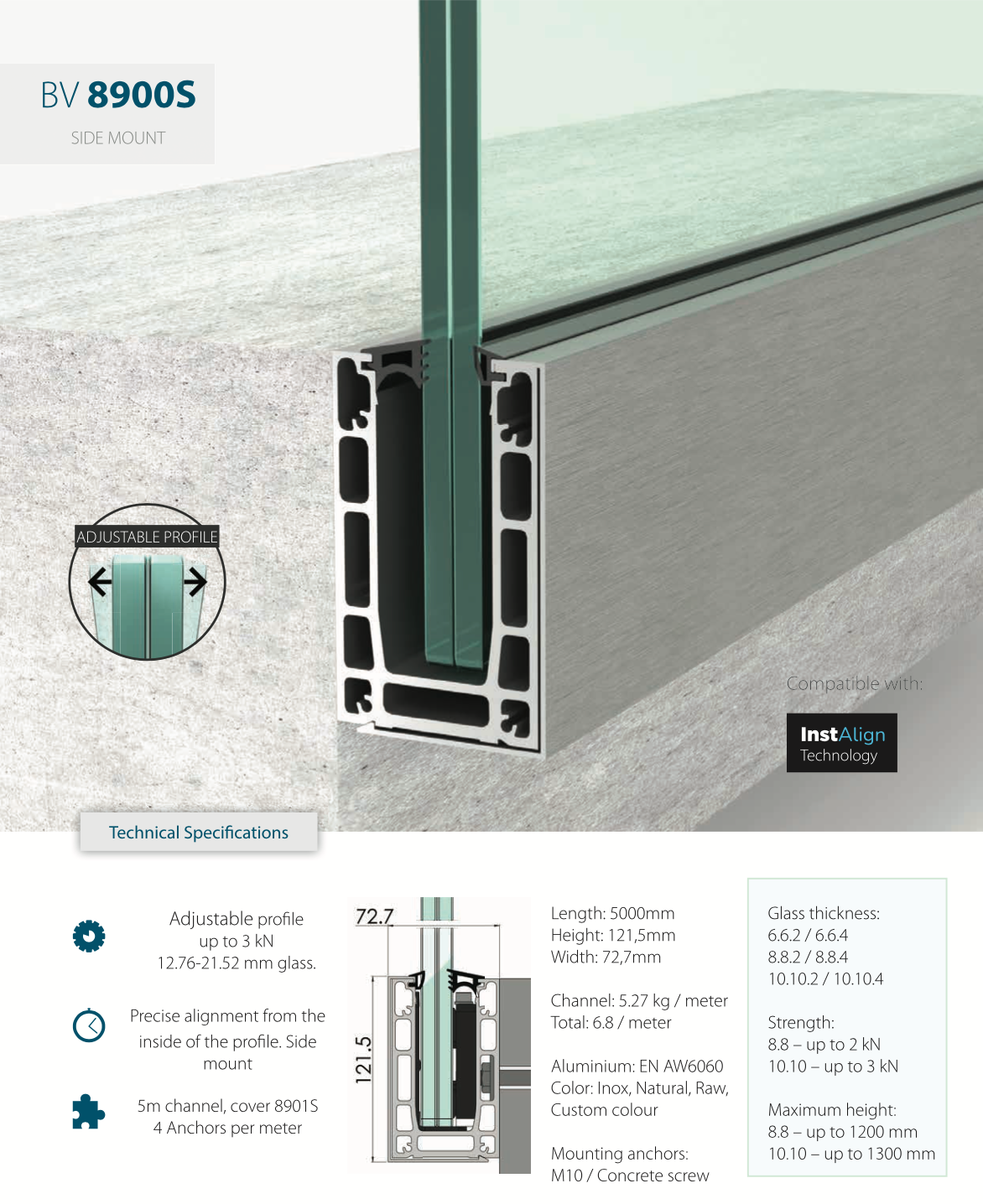 BV 8900S

SIDE MOUNT

ADJUSTABLE PROFILE

Compatible with:

InstAlign Technology

Technical Specifications

Adjustable profile up to 3 kN 12.76-21.52 mm glass.

Precise alignment from the inside of the profile. Side mount

5m channel, cover 8901S 4 Anchors per meter

72.7

121.5

Length: 5000mm
Height: 121,5mm
Width: 72,7mm

Channel: 5.27 kg / meter
Total: 6.8 / meter

Aluminium: EN AW6060
Color: Inox, Natural, Raw, Custom colour

Mounting anchors:
M10 / Concrete screw

Glass thickness:
6.6.2 / 6.6.4
8.8.2 / 8.8.4
10.10.2 / 10.10.4

Strength:
8.8 – up to 2 kN
10.10 – up to 3 kN

Maximum height:
8.8 – up to 1200 mm
10.10 – up to 1300 mm